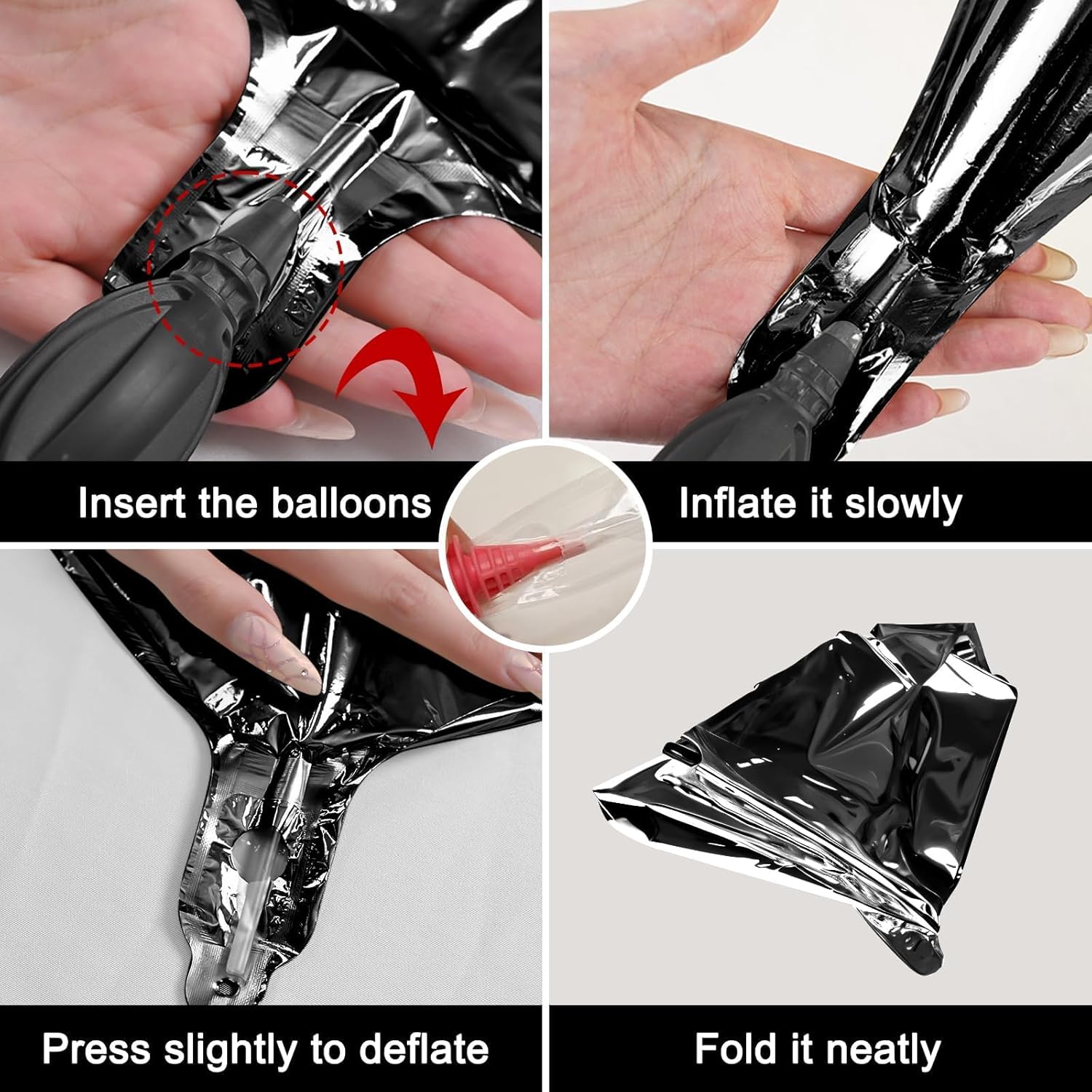 Insert the balloons

Inflate it slowly

Press slightly to deflate

Fold it neatly