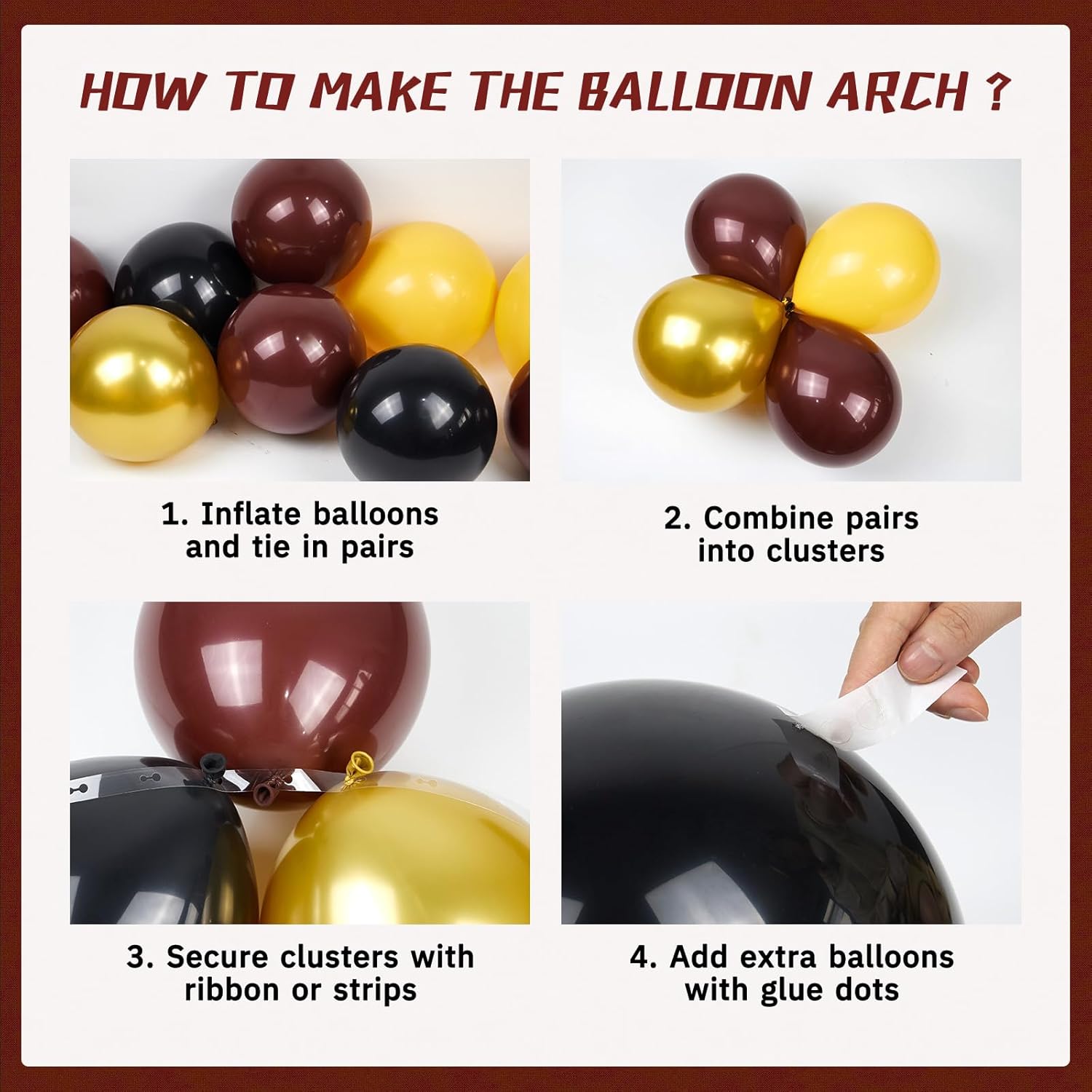 HOW TO MAKE THE BALLOON ARCH ?

1. Inflate balloons and tie in pairs

2. Combine pairs into clusters

3. Secure clusters with ribbon or strips

4. Add extra balloons with glue dots