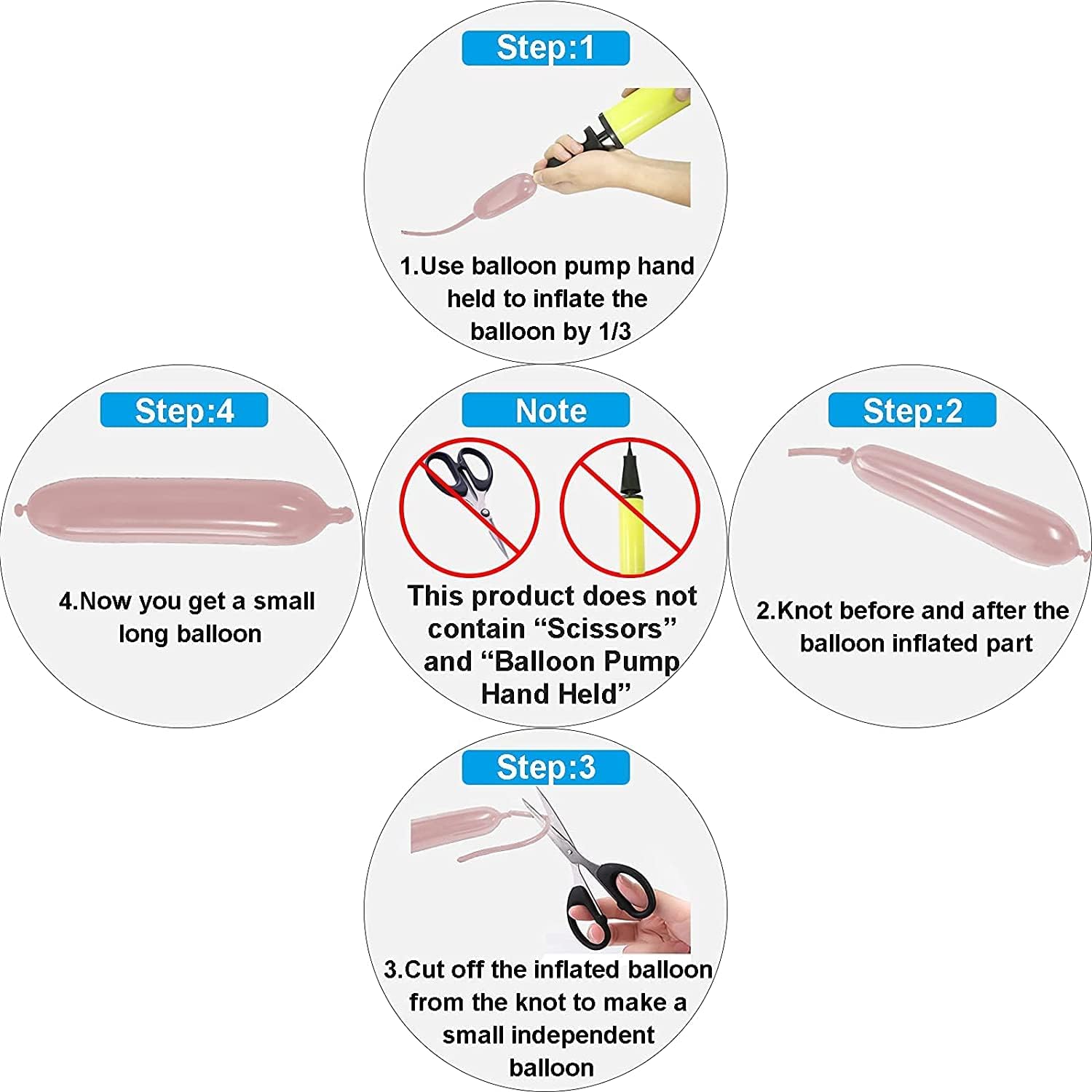 Step:1

1.Use balloon pump hand held to inflate the balloon by 1/3

Step:4

4.Now you get a small long balloon

Note

This product does not contain “Scissors” and “Balloon Pump Hand Held”

Step:2

2.Knot before and after the balloon inflated part

Step:3

3.Cut off the inflated balloon from the knot to make a small independent balloon