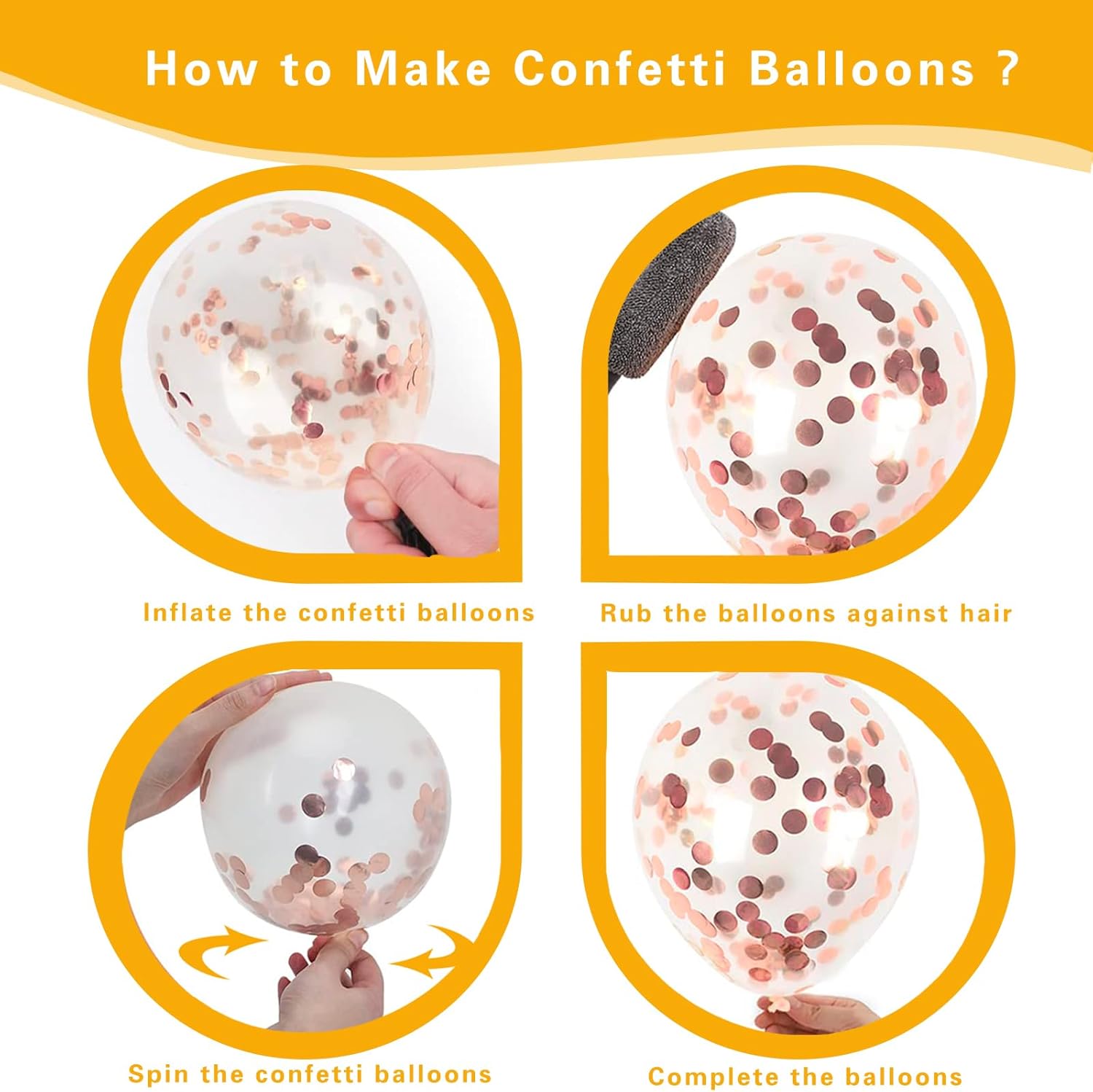 How to Make Confetti Balloons ?

Inflate the confetti balloons

Rub the balloons against hair

Spin the confetti balloons

Complete the balloons