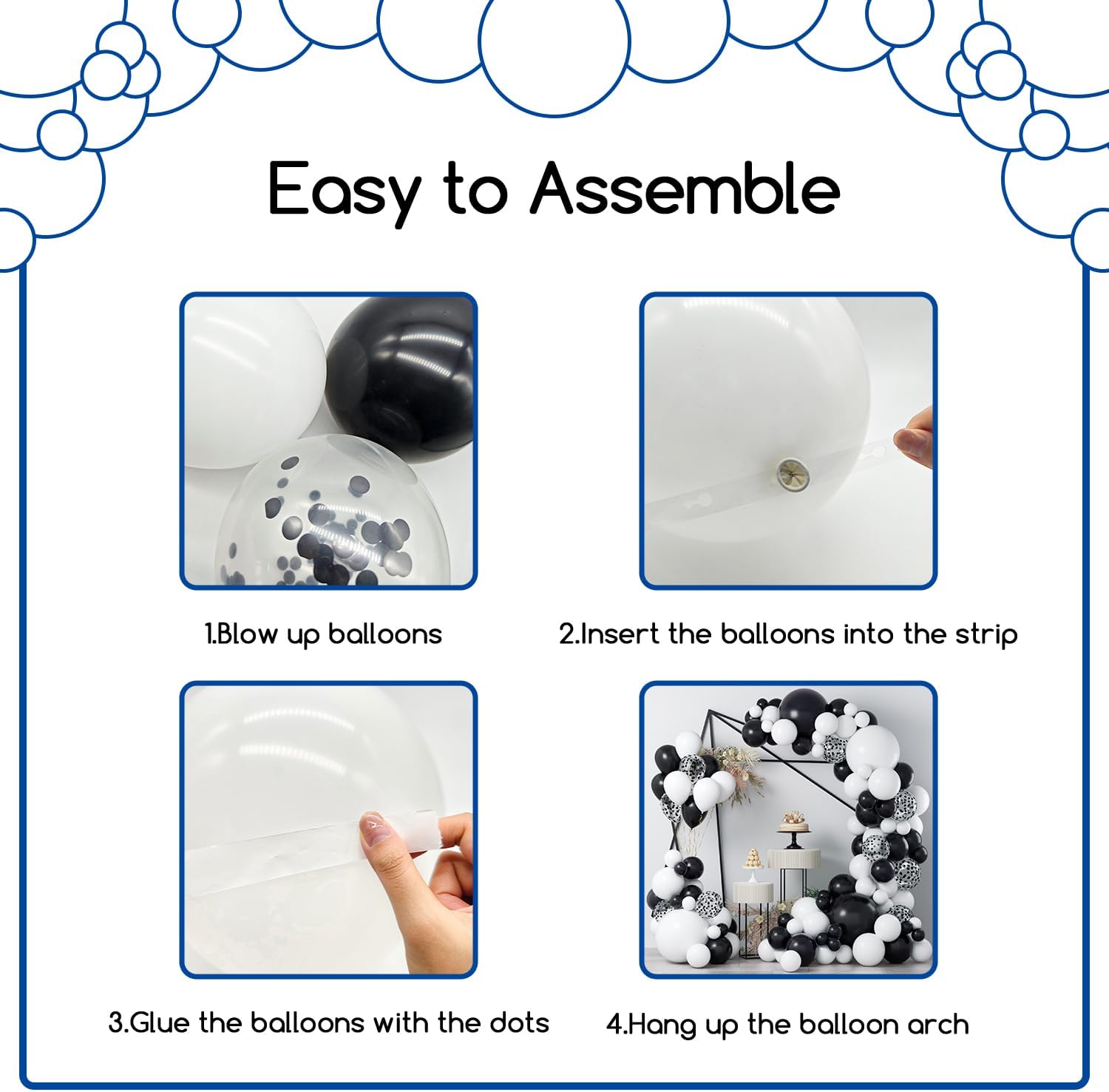 Easy to Assemble

1.Blow up balloons

2.Insert the balloons into the strip

3.Glue the balloons with the dots

4.Hang up the balloon arch