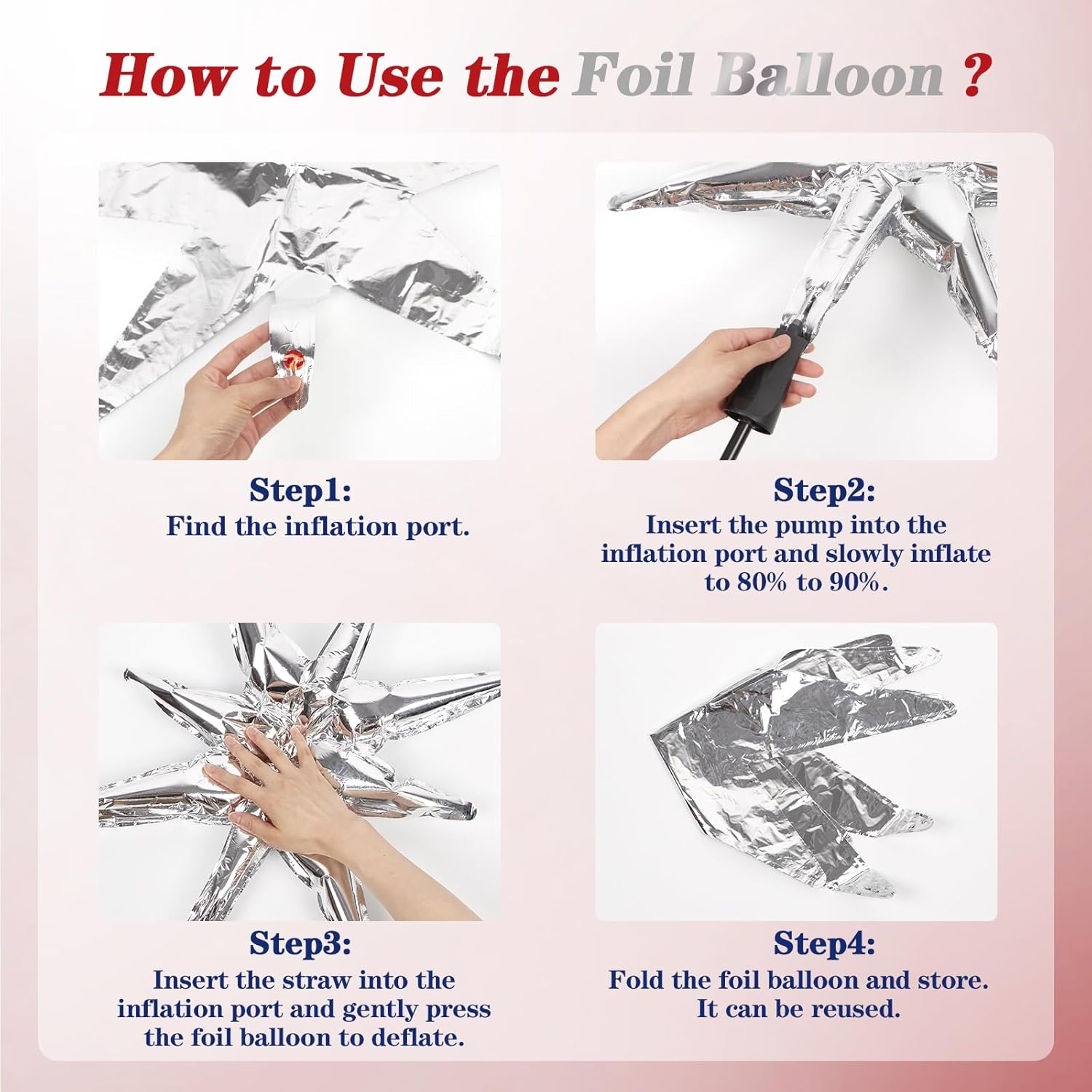 How to Use the Foil Balloon ?

Step1:
Find the inflation port.

Step2:
Insert the pump into the inflation port and slowly inflate to 80% to 90%.

Step3:
Insert the straw into the inflation port and gently press the foil balloon to deflate.

Step4:
Fold the foil balloon and store. It can be reused.