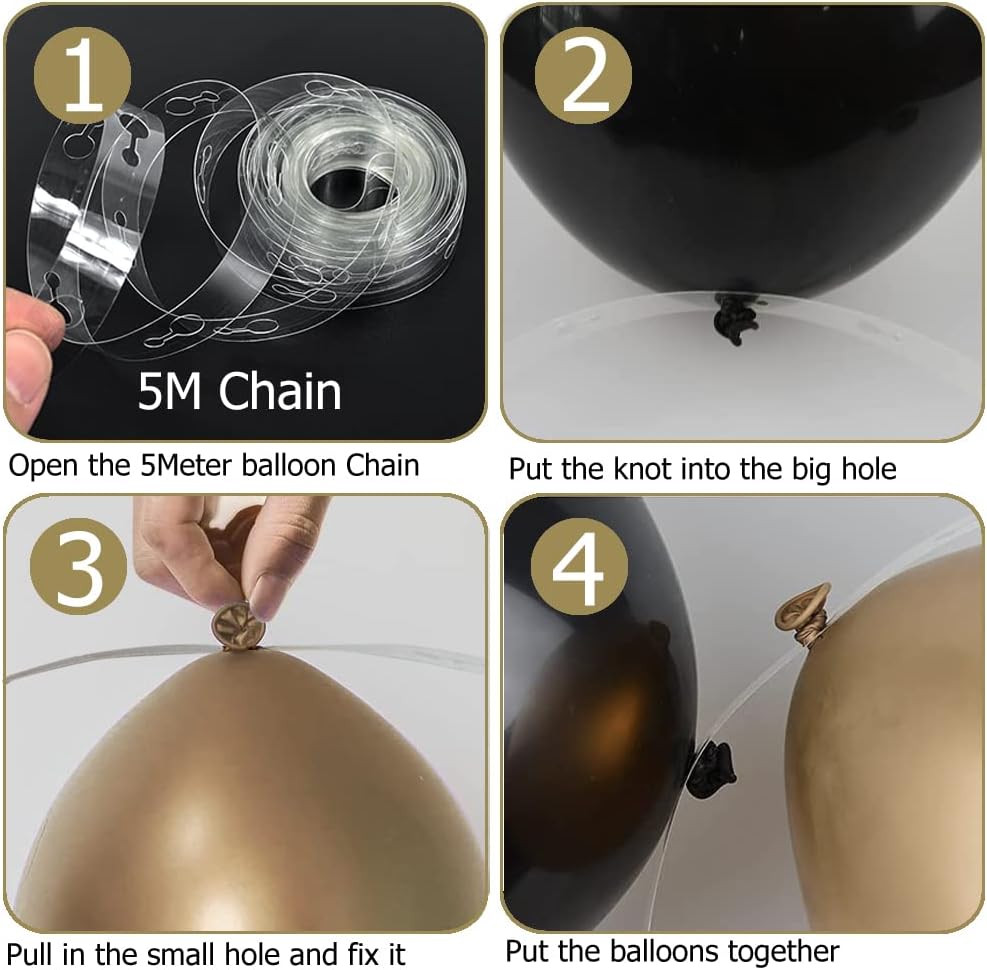 1

5M Chain

Open the 5Meter balloon Chain

2

Put the knot into the big hole

3

Pull in the small hole and fix it

4

Put the balloons together