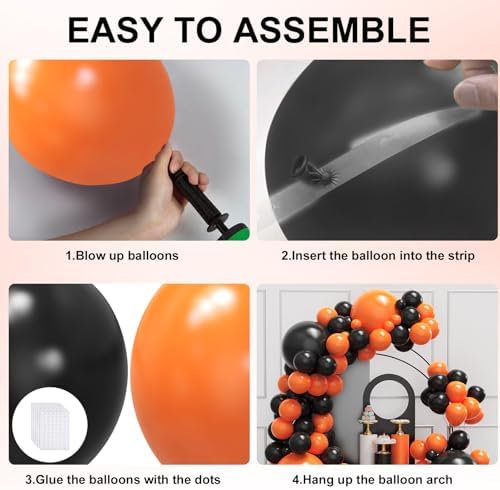 EASY TO ASSEMBLE

1.Blow up balloons

2.Insert the balloon into the strip

3.Glue the balloons with the dots

4.Hang up the balloon arch