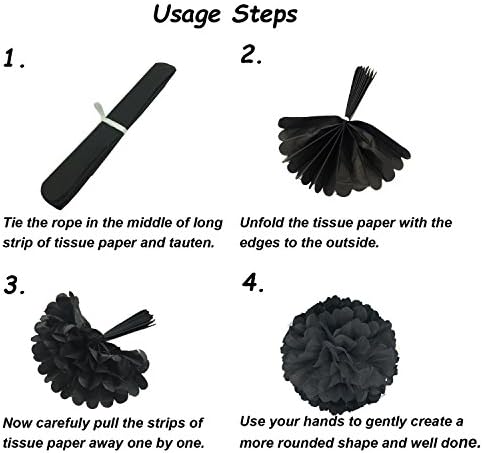 Usage Steps

1.

Tie the rope in the middle of long strip of tissue paper and tauten.

2.

Unfold the tissue paper with the edges to the outside.

3.

Now carefuly pull the strips of tissue paper away one by one.

4.

Use your hands to gently create a more rounded shape and well done.