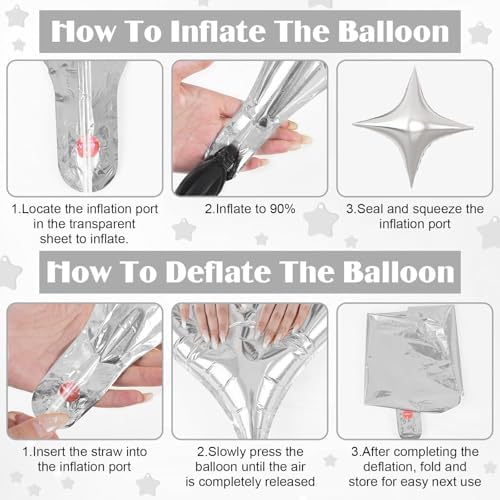 How To Inflate The Balloon

1.Locate the inflation port in the transparent sheet to inflate.

2.Inflate to 90%

3.Seal and squeeze the inflation port

How To Deflate The Balloon

1.Insert the straw into the inflation port

2.Slowly press the balloon until the air is completely released

3.After completing the deflation, fold and store for easy next use