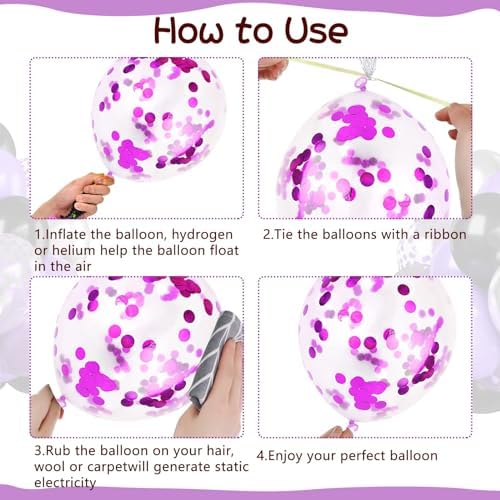 How to Use

1.Inflate the balloon, hydrogen or helium help the balloon float in the air

2.Tie the balloons with a ribbon

3.Rub the balloon on your hair, wool or carpetwill generate static electricity

4.Enjoy your perfect balloon