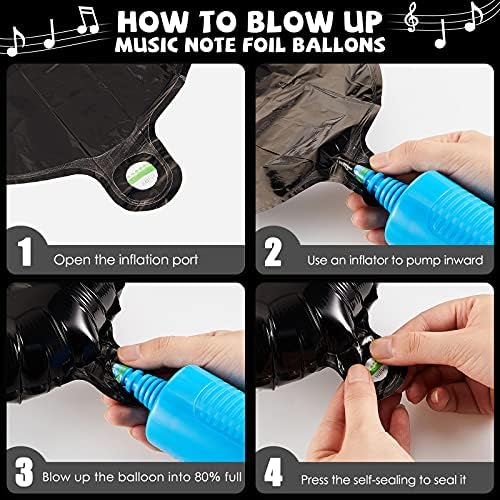 HOW TO BLOW UP
MUSIC NOTE FOIL BALLONS

1 Open the inflation port

2 Use an inflator to pump inward

3 Blow up the balloon into 80% full

4 Press the self-sealing to seal it