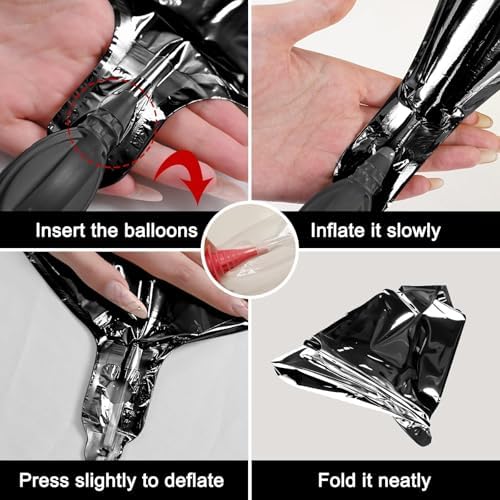 Insert the balloons

Inflate it slowly

Press slightly to deflate

Fold it neatly