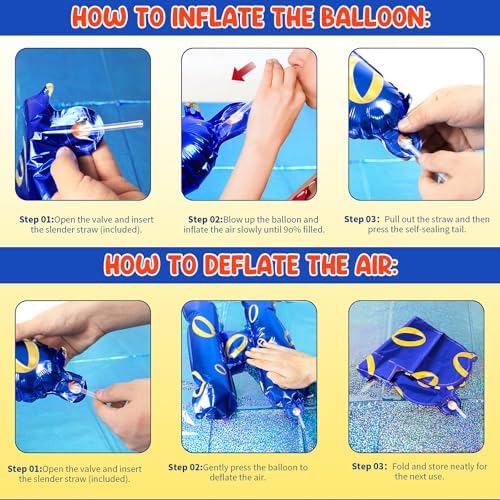 HOW TO INFLATE THE BALLOON:

Step 01:Open the valve and insert the slender straw (included).

Step 02:Blow up the balloon and inflate the air slowly until 90% filled.

Step 03: Pull out the straw and then press the self-sealing tail.

HOW TO DEFLATE THE AIR:

Step 01:Open the valve and insert the slender straw (included).

Step 02:Gently press the balloon to deflate the air.

Step 03: Fold and store neatly for the next use.