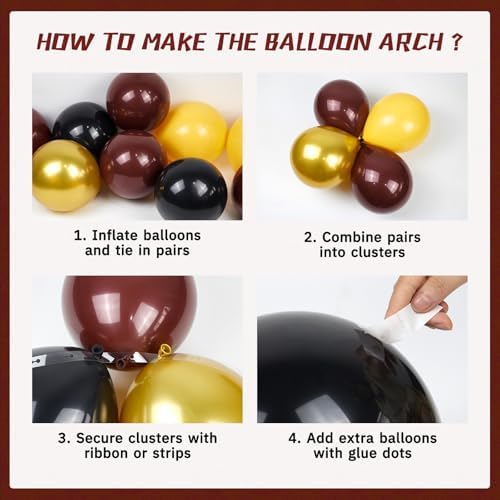 HOW TO MAKE THE BALLOON ARCH ?

1. Inflate balloons and tie in pairs

2. Combine pairs into clusters

3. Secure clusters with ribbon or strips

4. Add extra balloons with glue dots